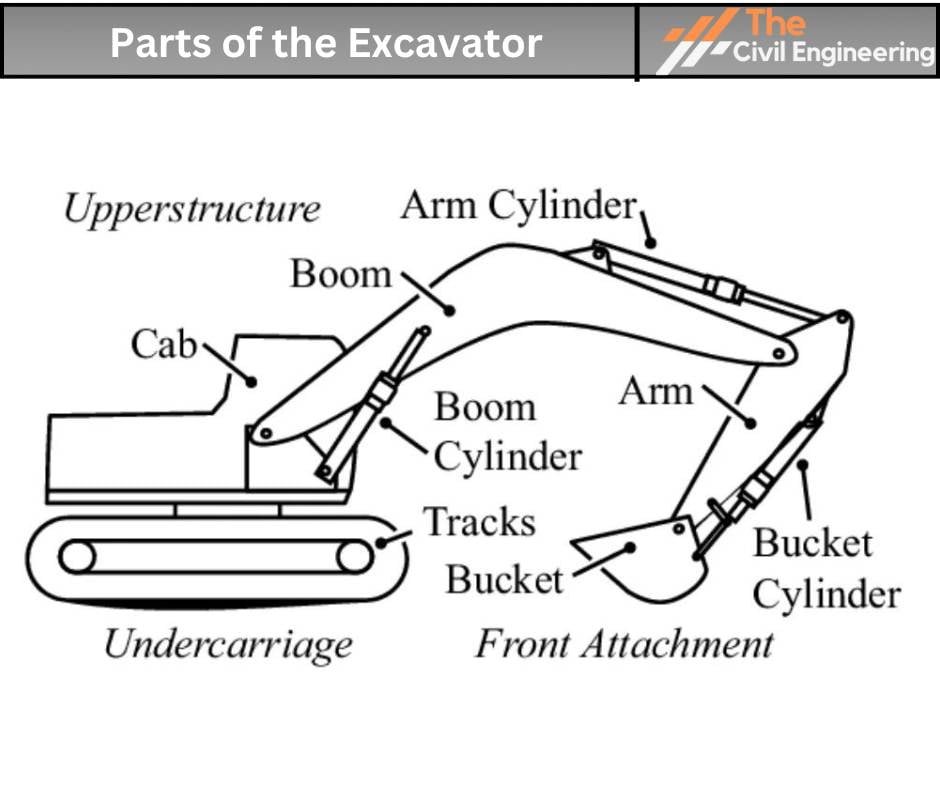 Parts of the Excavator

The Civil Engineering

Upperstructure

Arm Cylinder

Boom

Cab

Boom Cylinder

Arm

Tracks

Bucket

Bucket Cylinder

Undercarriage

Front Attachment